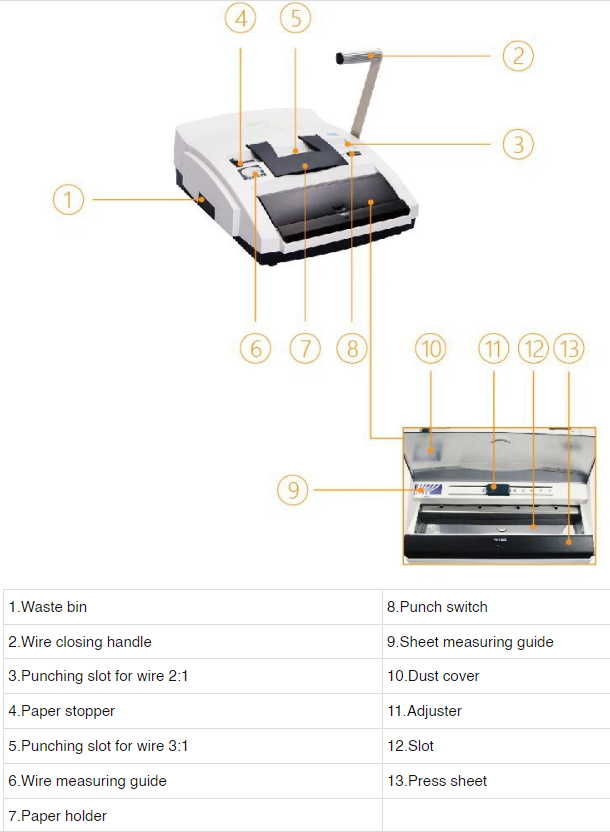 4 5 2 3 1 6 7 8 10 11 12 13 9

| 1.Waste bin | 8.Punch switch |
|---|---|
| 2.Wire closing handle | 9.Sheet measuring guide |
| 3.Punching slot for wire 2:1 | 10.Dust cover |
| 4.Paper stopper | 11.Adjuster |
| 5.Punching slot for wire 3:1 | 12.Slot |
| 6.Wire measuring guide | 13.Press sheet |
| 7.Paper holder | |