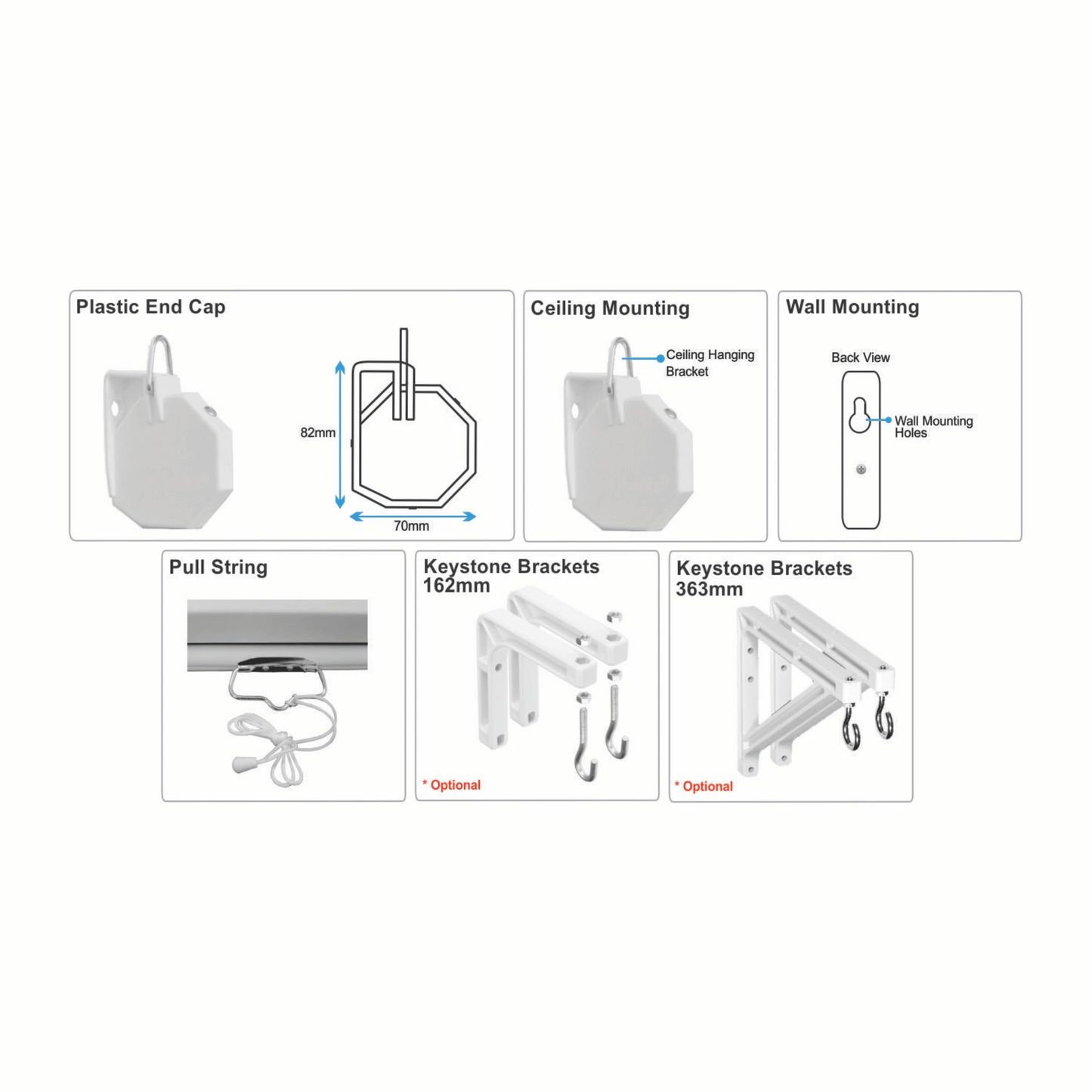 Plastic End Cap

82mm

70mm

Ceiling Mounting

Ceiling Hanging Bracket

Wall Mounting

Back View

Wall Mounting Holes

Pull String

Keystone Brackets 162mm

* Optional

Keystone Brackets 363mm

* Optional