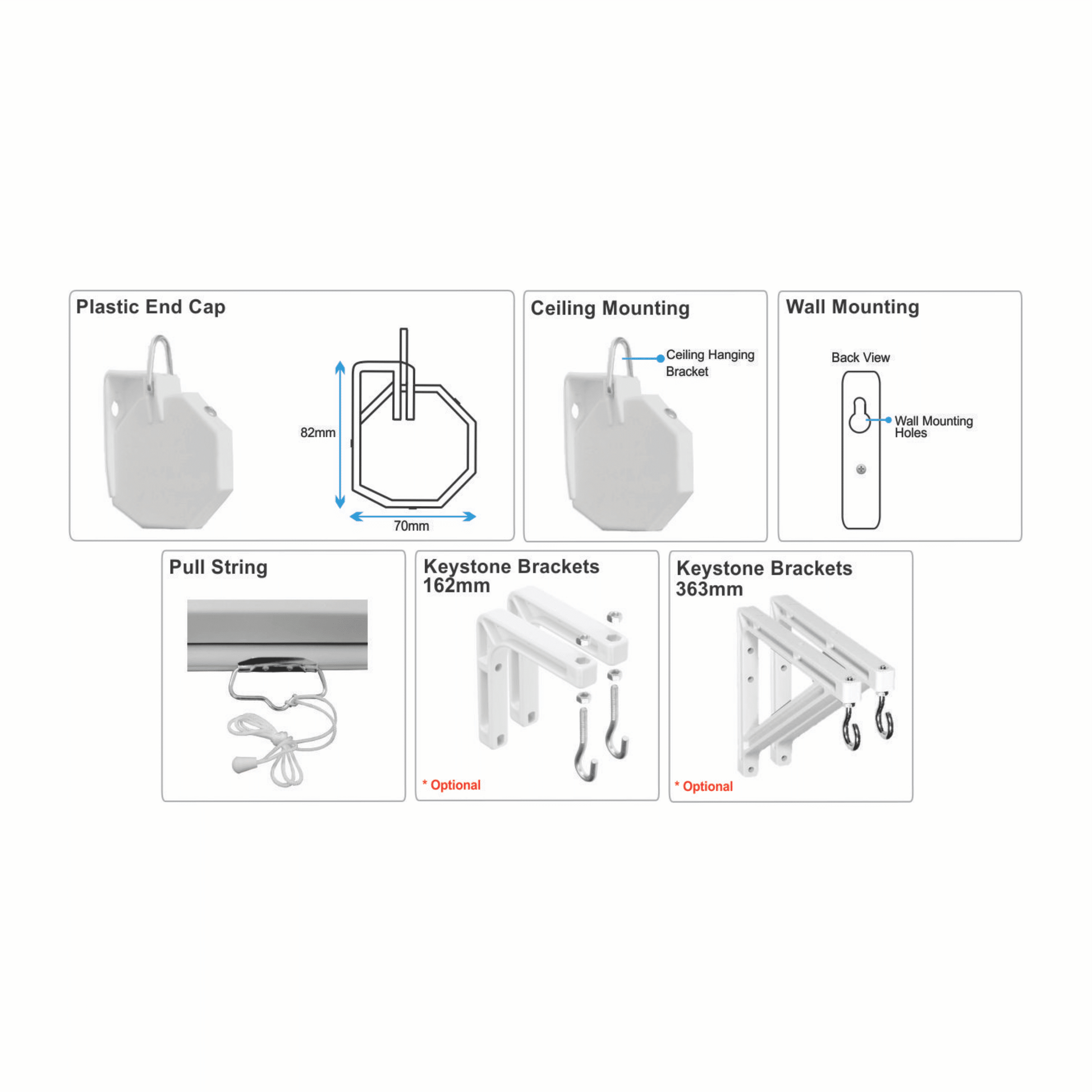 Plastic End Cap

82mm

70mm

Ceiling Mounting

Ceiling Hanging Bracket

Wall Mounting

Back View

Wall Mounting Holes

Pull String

Keystone Brackets 162mm

* Optional

Keystone Brackets 363mm

* Optional